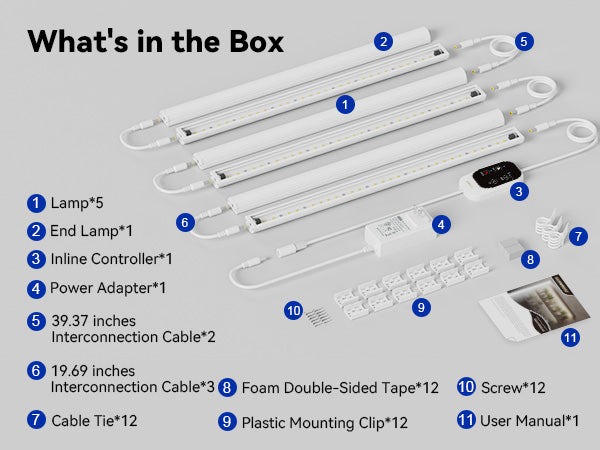 What's in the Box

2
5
1
3
6
4
7
8
10
9
11

1 Lamp*5

2 End Lamp*1

3 Inline Controller*1

4 Power Adapter*1

5 39.37 inches Interconnection Cable*2

6 19.69 inches Interconnection Cable*3

7 Cable Tie*12

8 Foam Double-Sided Tape*12

9 Plastic Mounting Clip*12

10 Screw*12

11 User Manual*1