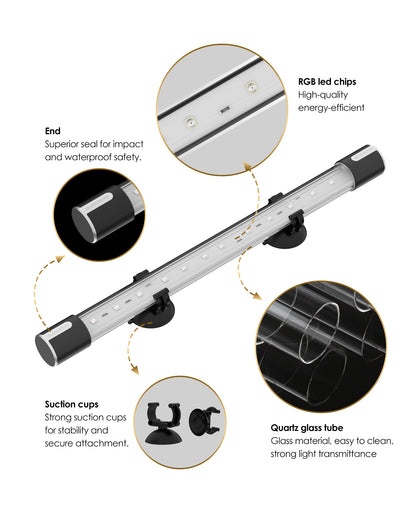 RGB led chips
High-quality energy-efficient

End
Superior seal for impact and waterproof safety.

Suction cups
Strong suction cups for stability and secure attachment.

Quartz glass tube
Glass material, easy to clean, strong light transmittance