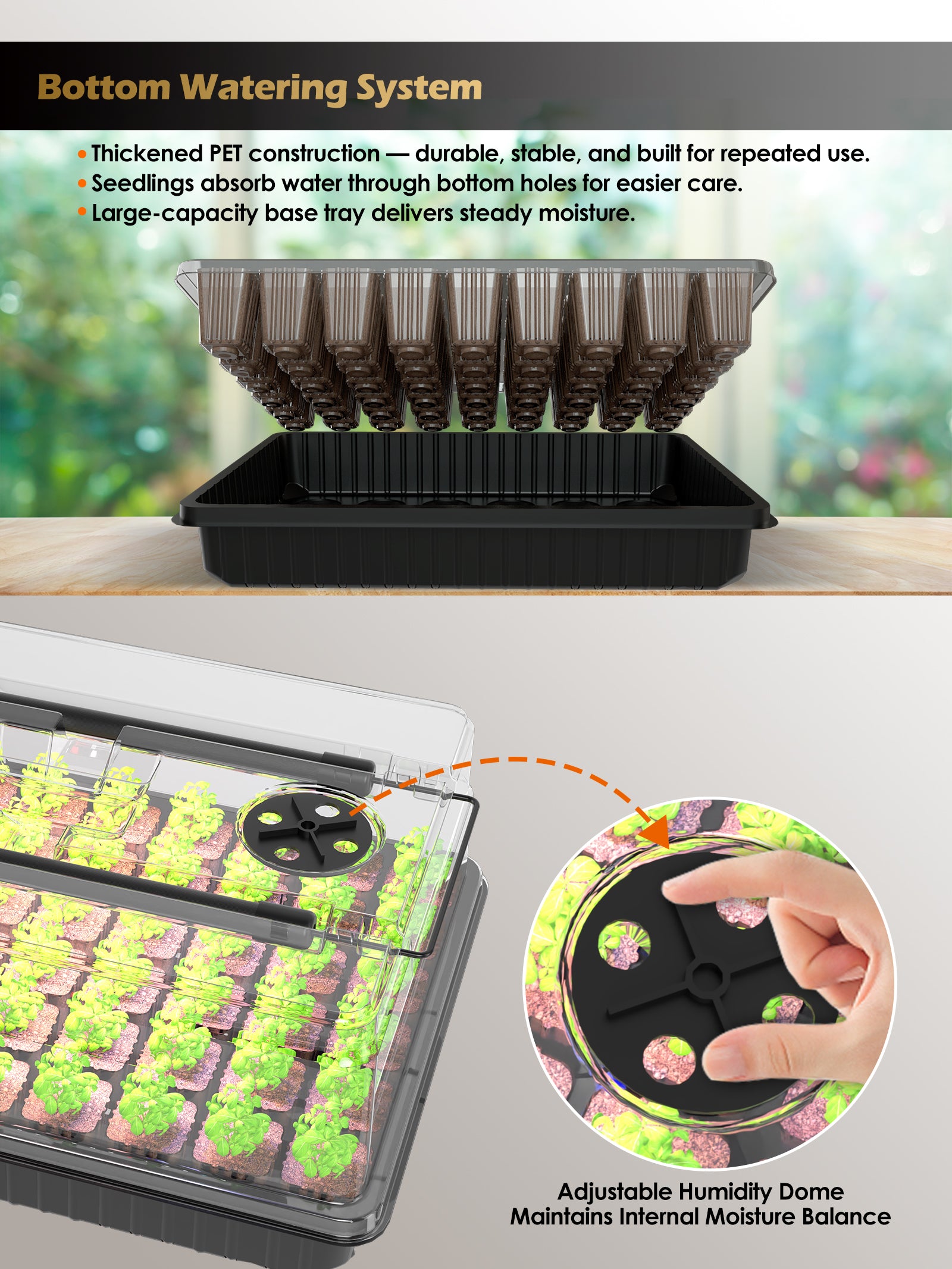 Bottom Watering System

• Thickened PET construction — durable, stable, and built for repeated use.
• Seedlings absorb water through bottom holes for easier care.
• Large-capacity base tray delivers steady moisture.

Adjustable Humidity Dome
Maintains Internal Moisture Balance