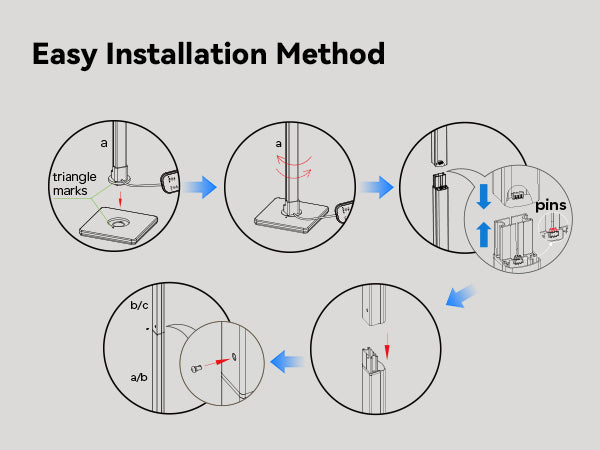 Easy Installation Method

a

triangle marks

a

pins

b/c

a/b